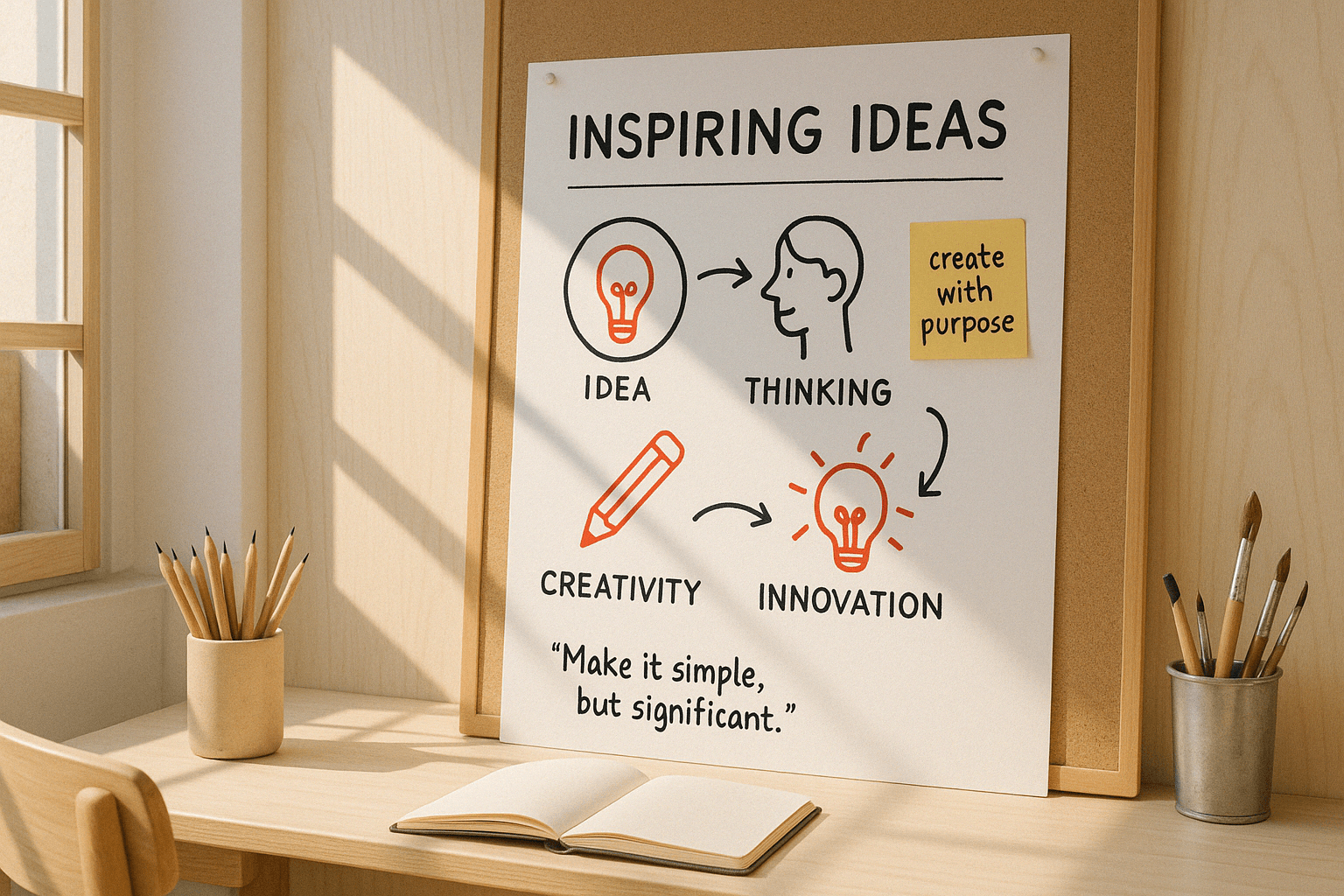 INSPIRING IDEAS

IDEA

THINKING

create with purpose

CREATIVITY

INNOVATION

"Make it simple, but significant."