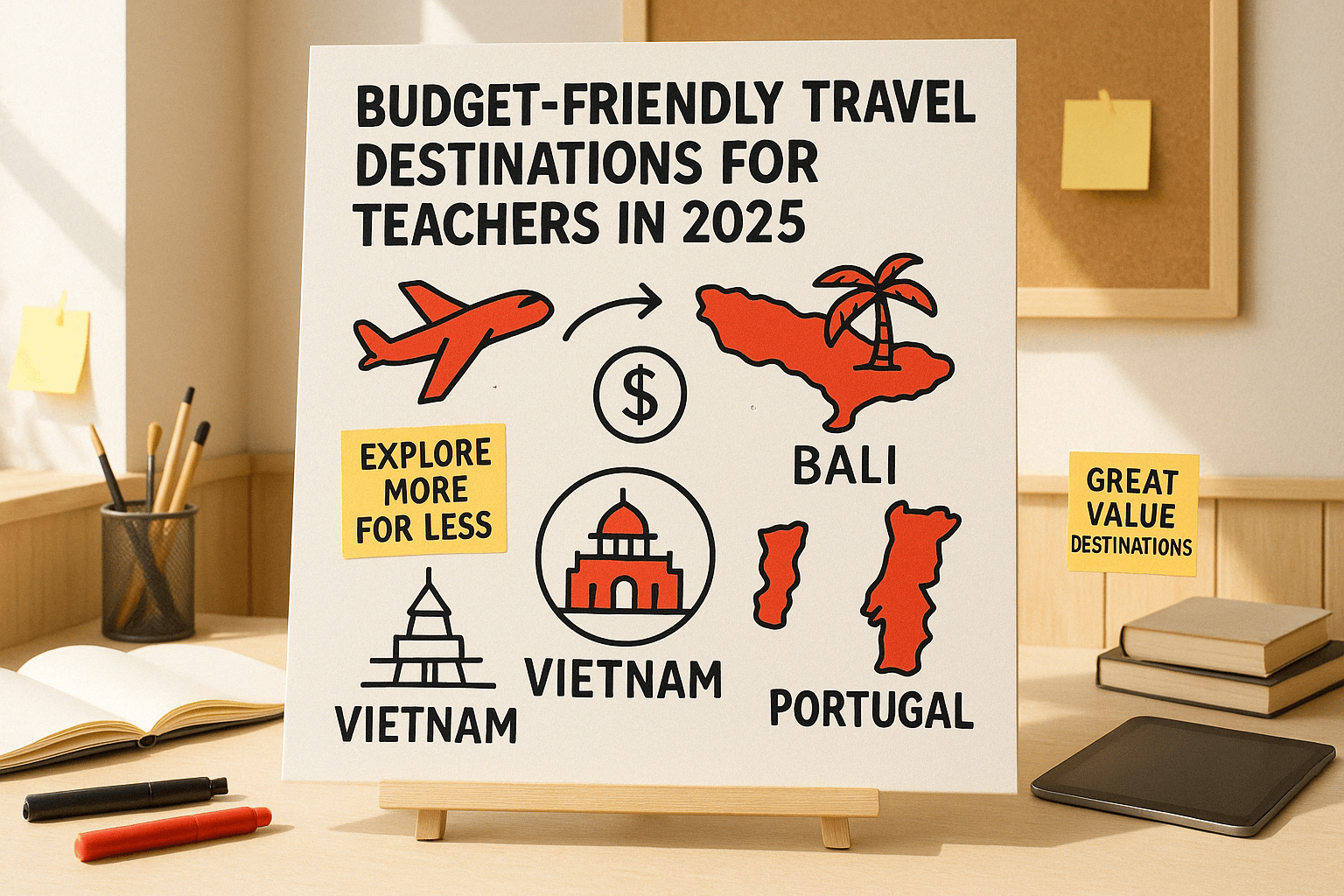 BUDGET-FRIENDLY TRAVEL DESTINATIONS FOR TEACHERS IN 2025

$

EXPLORE MORE FOR LESS

BALI

VIETNAM

VIETNAM

PORTUGAL

GREAT VALUE DESTINATIONS